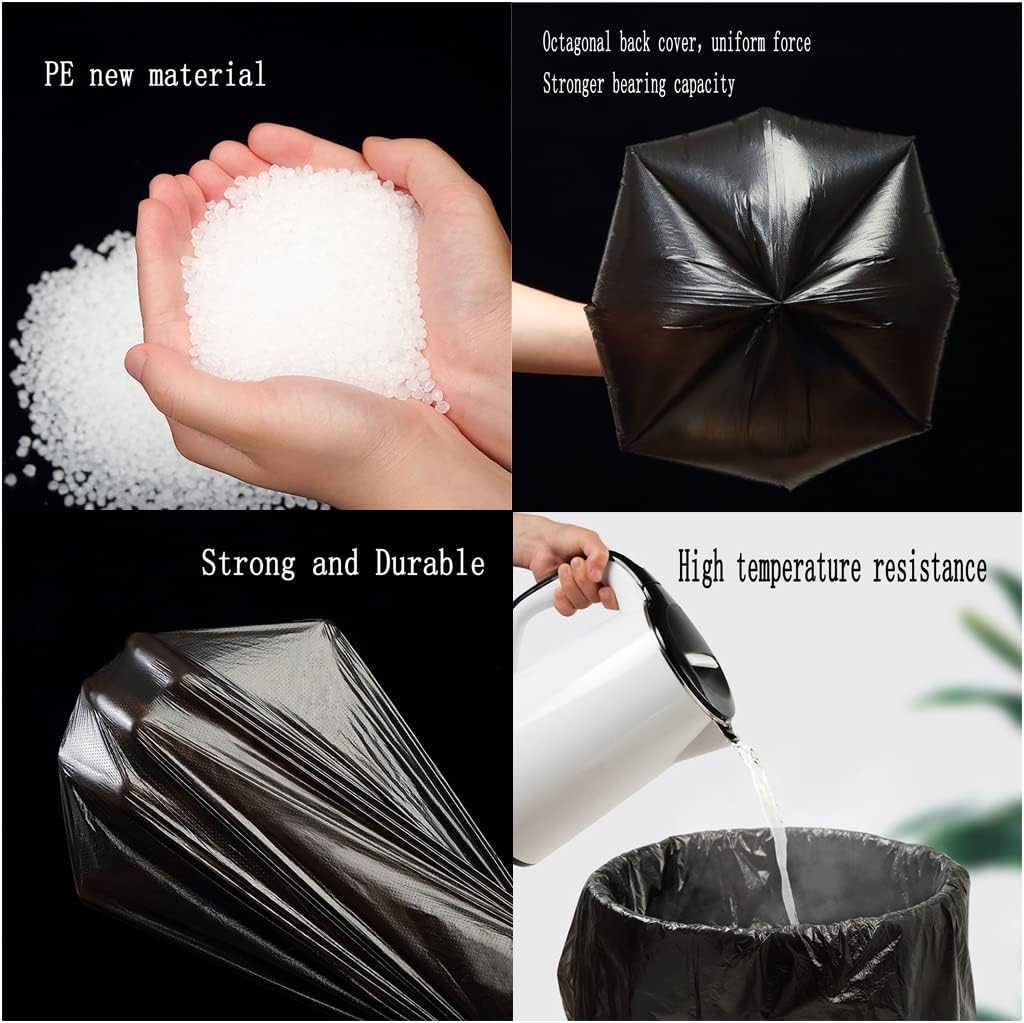 PE new material

Octagonal back cover, uniform force
Stronger bearing capacity

Strong and Durable

High temperature resistance